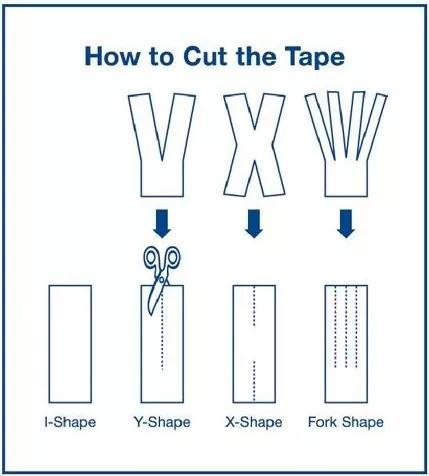 How to Cut the Tape

I-Shape

Y-Shape

X-Shape

Fork Shape